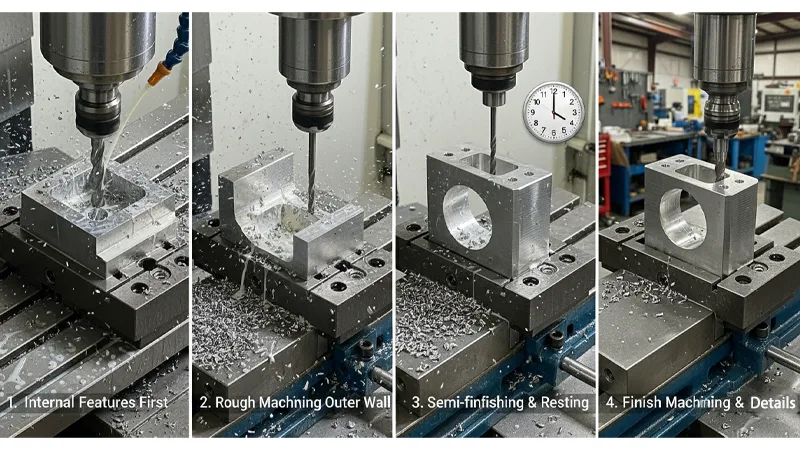 1. Internal Features First

2. Rough Machning Outer Wall

3. Semi-finfishing & Resting

4. Finish Machining & Details