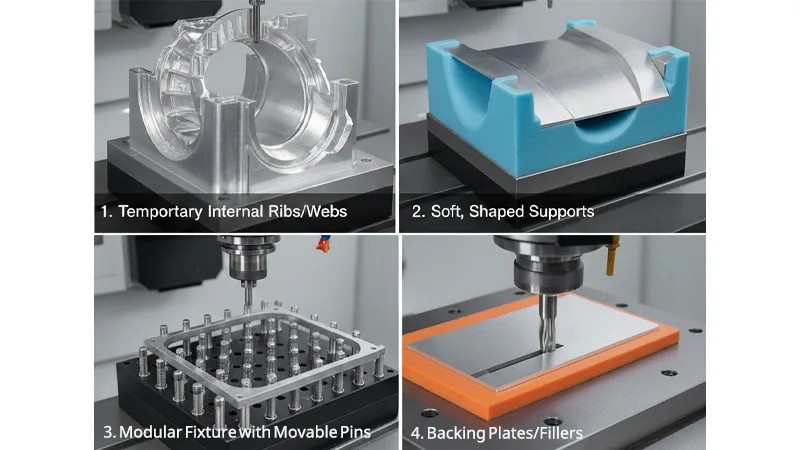 1. Temporary Internal Ribs/Webs

2. Soft, Shaped Supports

3. Modular Fixture with Movable Pins

4. Backing Plates/Fillers