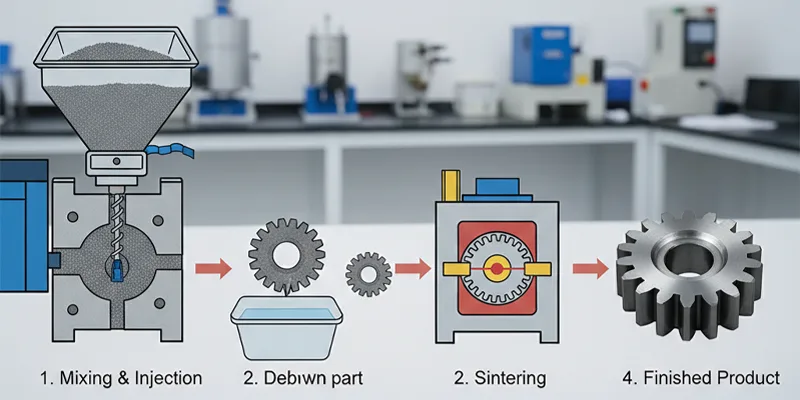 1. Mixing & Injection

2. Debiwn part

2. Sintering

4. Finished Product