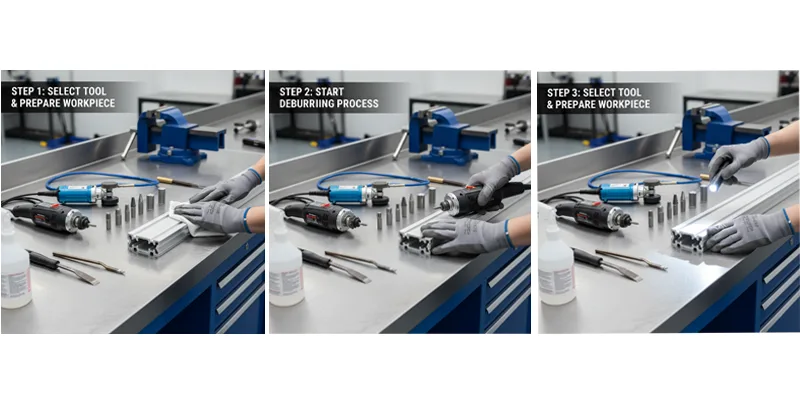 STEP 1: SELECT TOOL & PREPARE WORKPIECE

STEP 2: START DEBURRIING PROCESS

STEP 3: SELECT TOOL & PREPARE WORKPIECE