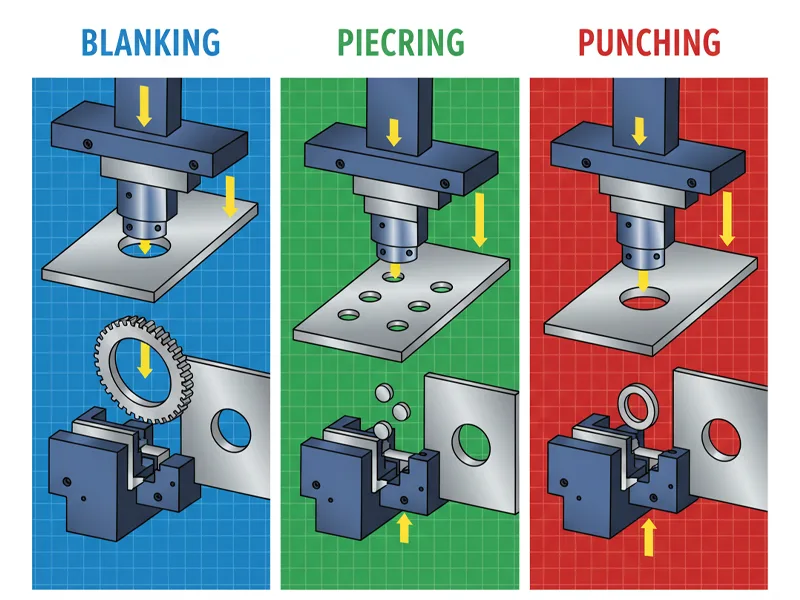 BLANKING

PIECRING

PUNCHING