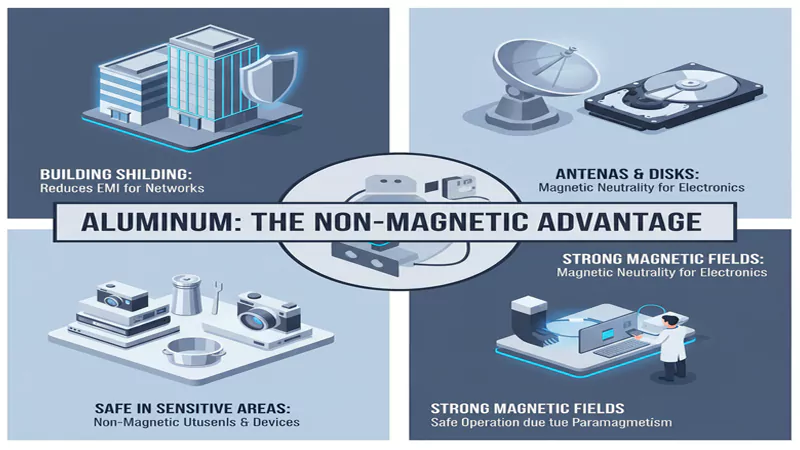 BUILDING SHILDING:
Reduces EMI for Networks

ANTENAS & DISKS:
Magnetic Neutrality for Electronics

ALUMINUM: THE NON-MAGNETIC ADVANTAGE

STRONG MAGNETIC FIELDS:
Magnetic Neutrality for Electronics

SAFE IN SENSITIVE AREAS:
Non-Magnetic Utusenls & Devices

STRONG MAGNETIC FIELDS
Safe Operation due tue Paramagmetism