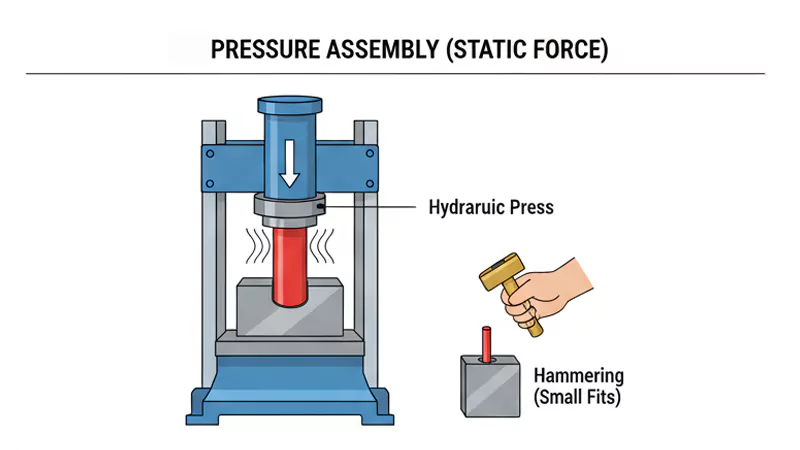 PRESSURE ASSEMBLY (STATIC FORCE)

Hydraruic Press

Hammering (Small Fits)